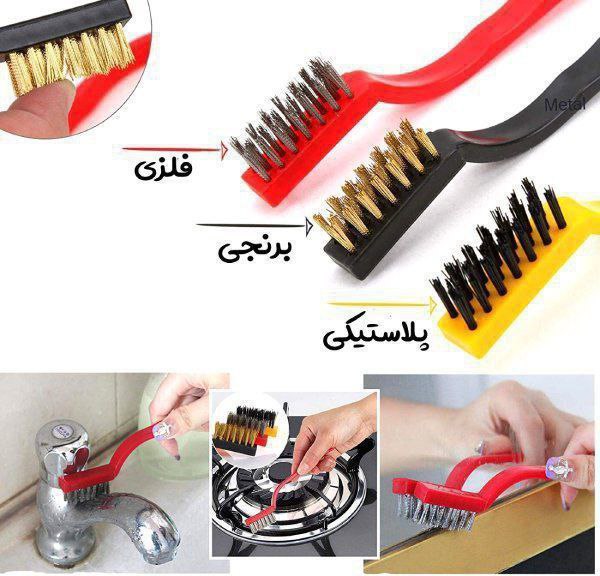 Metal

فلزی

برنجی

پلاستیکی